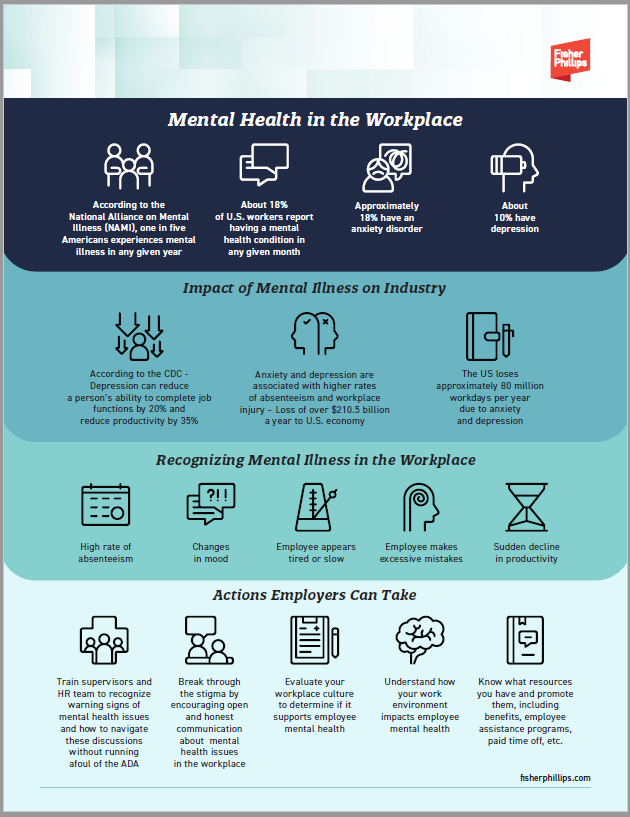 Fisher Phillips

Mental Health in the Workplace

According to the National Alliance on Mental Illness (NAMI), one in five Americans experiences mental illness in any given year

About 18% of U.S. workers report having a mental health condition in any given month

Approximately 18% have an anxiety disorder

About 10% have depression

Impact of Mental Illness on Industry

According to the CDC - Depression can reduce a person's ability to complete job functions by 20% and reduce productivity by 35%

Anxiety and depression are associated with higher rates of absenteeism and workplace injury – Loss of over $210.5 billion a year to U.S. economy

The US loses approximately 80 million workdays per year due to anxiety and depression

Recognizing Mental Illness in the Workplace

High rate of absenteeism

Changes in mood

Employee appears tired or slow

Employee makes excessive mistakes

Sudden decline in productivity

Actions Employers Can Take

Train supervisors and HR team to recognize warning signs of mental health issues and how to navigate these discussions without running afoul of the ADA

Break through the stigma by encouraging open and honest communication about mental health issues in the workplace

Evaluate your workplace culture to determine if it supports employee mental health

Understand how your work environment impacts employee mental health

Know what resources you have and promote them, including benefits, employee assistance programs, paid time off, etc.

fisherphillips.com